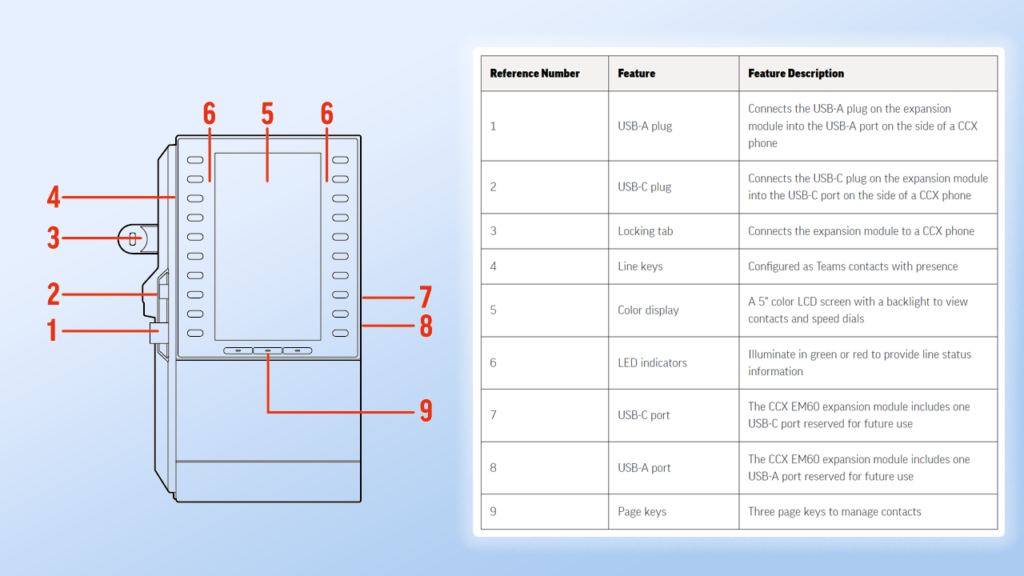 6
5
6
4
3
2
1
7
8
9

| Reference Number | Feature | Feature Description |
|---|---|---|
| 1 | USB-A plug | Connects the USB-A plug on the expansion module into the USB-A port on the side of a CCX phone |
| 2 | USB-C plug | Connects the USB-C plug on the expansion module into the USB-C port on the side of a CCX phone |
| 3 | Locking tab | Connects the expansion module to a CCX phone |
| 4 | Line keys | Configured as Teams contacts with presence |
| 5 | Color display | A 5" color LCD screen with a backlight to view contacts and speed dials |
| 6 | LED indicators | Illuminate in green or red to provide line status information |
| 7 | USB-C port | The CCX EM60 expansion module includes one USB-C port reserved for future use |
| 8 | USB-A port | The CCX EM60 expansion module includes one USB-A port reserved for future use |
| 9 | Page keys | Three page keys to manage contacts |